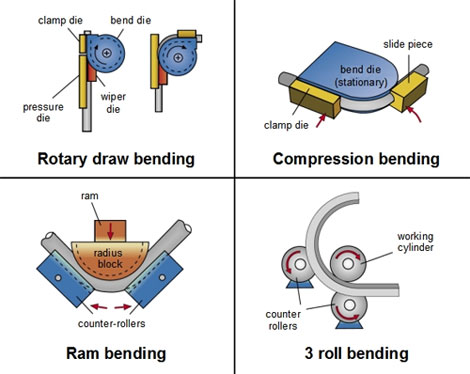 clamp die
bend die
pressure die
wiper die

Rotary draw bending

slide piece
bend die (stationary)
clamp die

Compression bending

ram
radius block
counter-rollers

Ram bending

working cylinder
counter rollers

3 roll bending