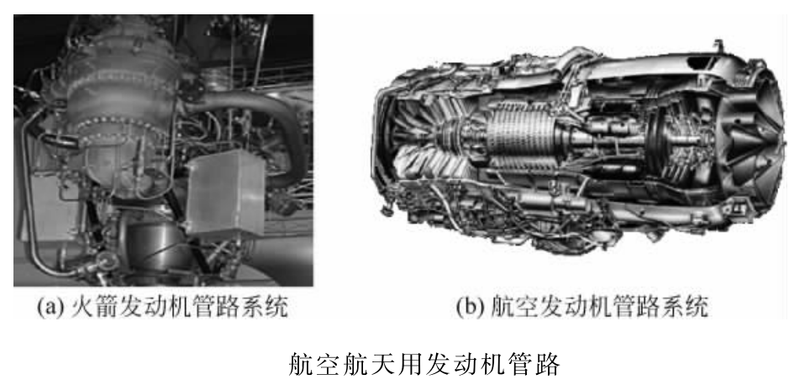 (a) 火箭发动机管路系统

(b) 航空发动机管路系统

航空航天用发动机管路