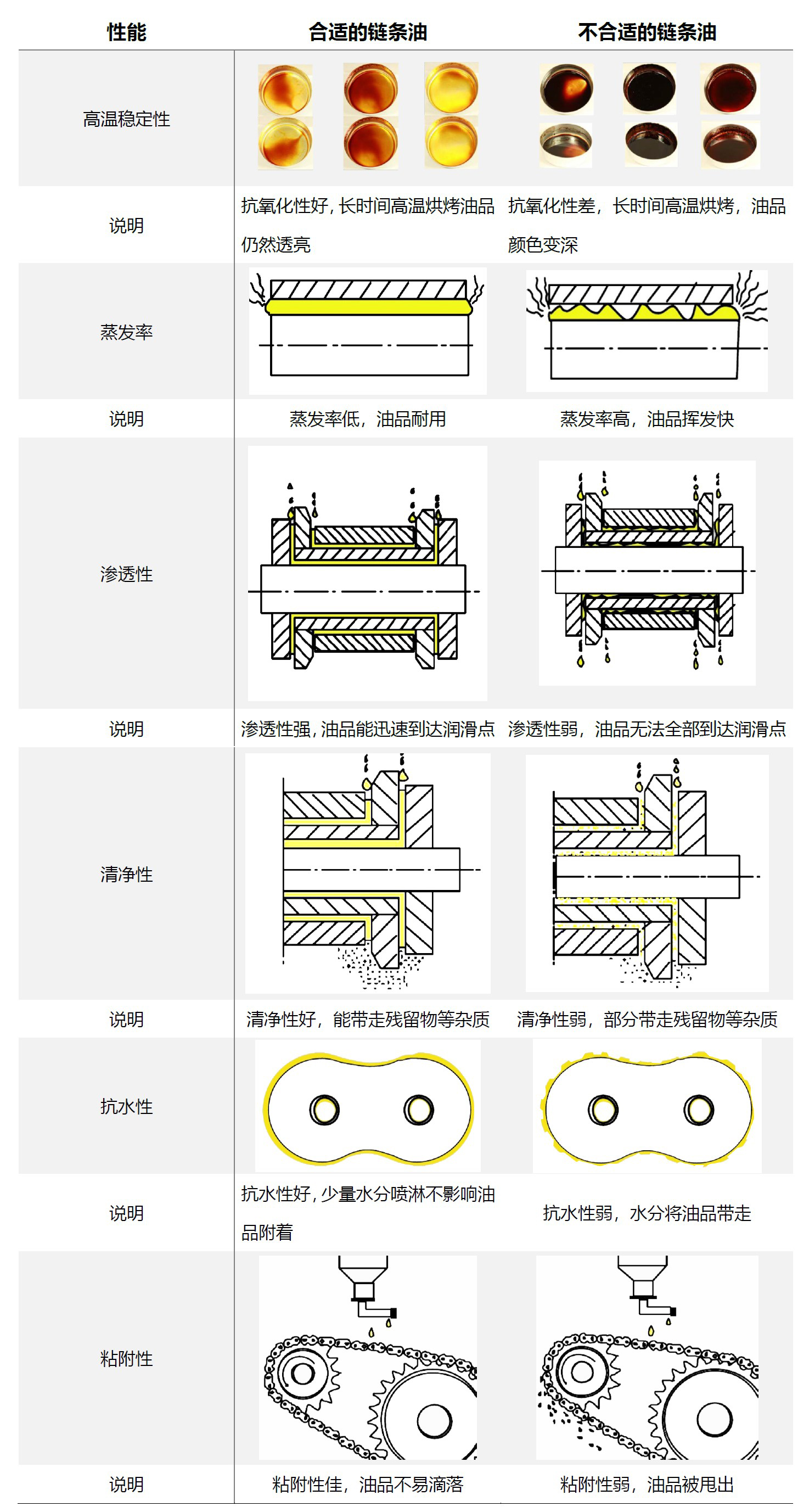 | 性能 | 合适的链条油 | 不合适的链条油 |
|---|---|---|
| 高温稳定性 | | |
| 说明 | 抗氧化性好，长时间高温烘烤油品仍然透亮 | 抗氧化性差，长时间高温烘烤，油品颜色变深 |
| 蒸发率 | | |
| 说明 | 蒸发率低，油品耐用 | 蒸发率高，油品挥发快 |
| 渗透性 | | |
| 说明 | 渗透性强，油品能迅速到达润滑点 | 渗透性弱，油品无法全部到达润滑点 |
| 清净性 | | |
| 说明 | 清净性好，能带走残留物等杂质 | 清净性弱，部分带走残留物等杂质 |
| 抗水性 | | |
| 说明 | 抗水性好，少量水分喷淋不影响油品附着 | 抗水性弱，水分将油品带走 |
| 粘附性 | | |
| 说明 | 粘附性佳，油品不易滴落 | 粘附性弱，油品被甩出 |