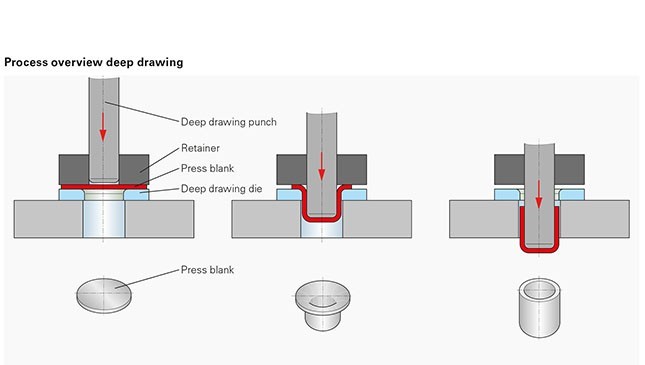 Process overview deep drawing

Deep drawing punch
Retainer
Press blank
Deep drawing die

Press blank